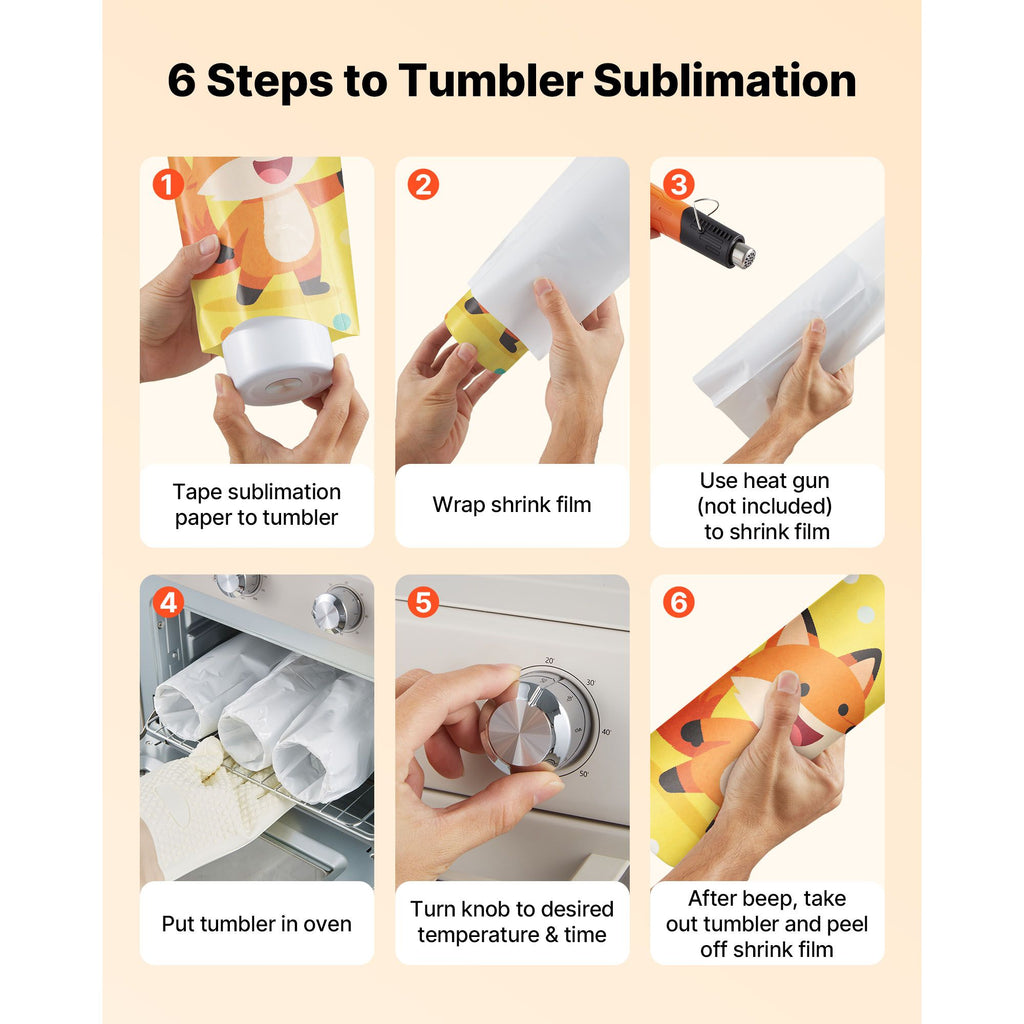 6 Steps to Tumbler Sublimation

1
Tape sublimation paper to tumbler

2
Wrap shrink film

3
Use heat gun (not included) to shrink film

4
Put tumbler in oven

5
20'
30'
40'
50'
Turn knob to desired temperature & time

6
After beep, take out tumbler and peel off shrink film